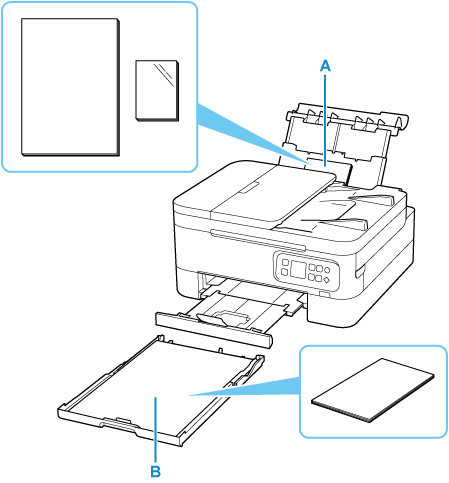 A

B